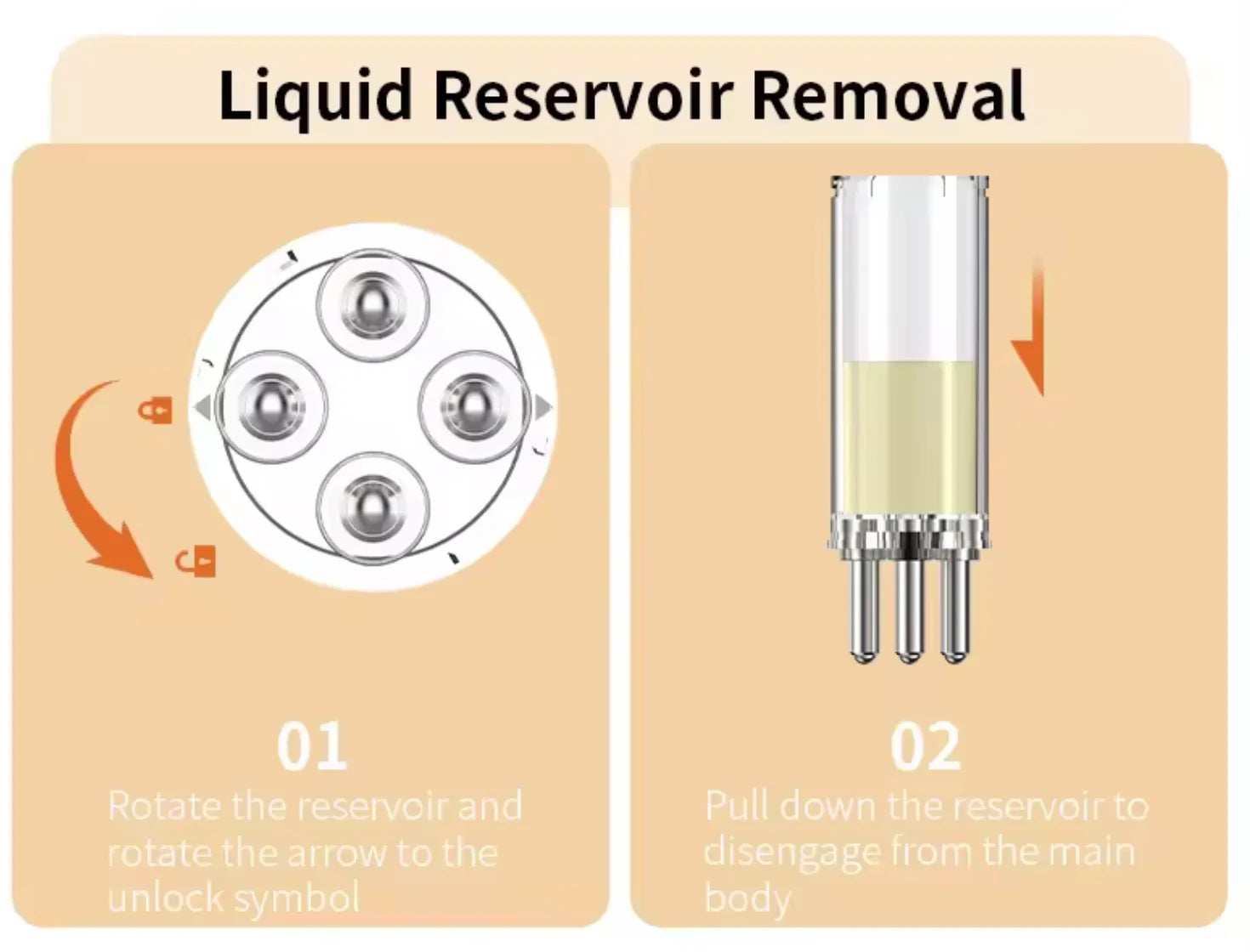 Liquid Reservoir Removal

01
Rotate the reservoir and rotate the arrow to the unlock symbol

02
Pull down the reservoir to disengage from the main body