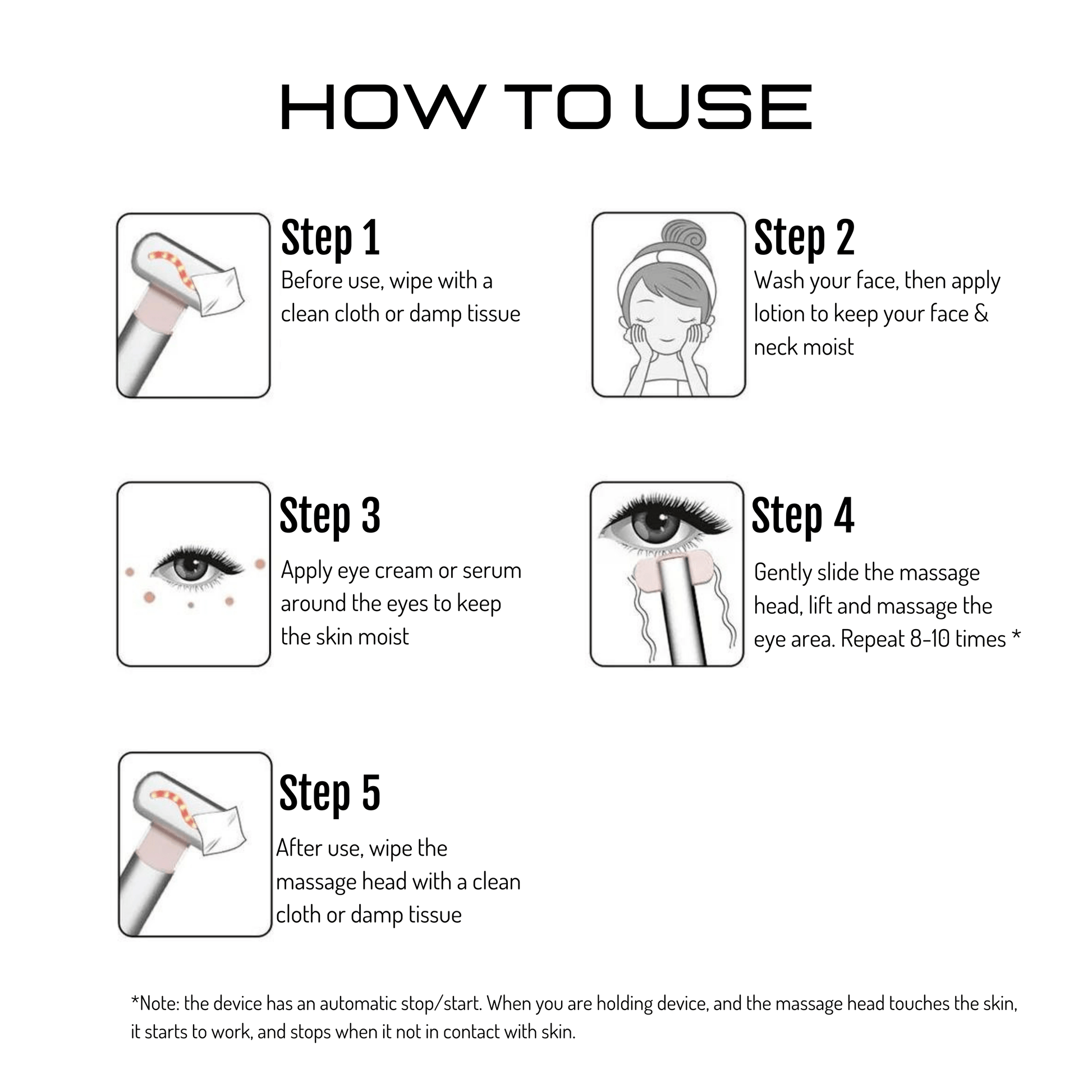 HOW TO USE

Step 1
Before use, wipe with a clean cloth or damp tissue

Step 2
Wash your face, then apply lotion to keep your face & neck moist

Step 3
Apply eye cream or serum around the eyes to keep the skin moist

Step 4
Gently slide the massage head, lift and massage the eye area. Repeat 8-10 times *

Step 5
After use, wipe the massage head with a clean cloth or damp tissue

*Note: the device has an automatic stop/start. When you are holding device, and the massage head touches the skin, it starts to work, and stops when it not in contact with skin.